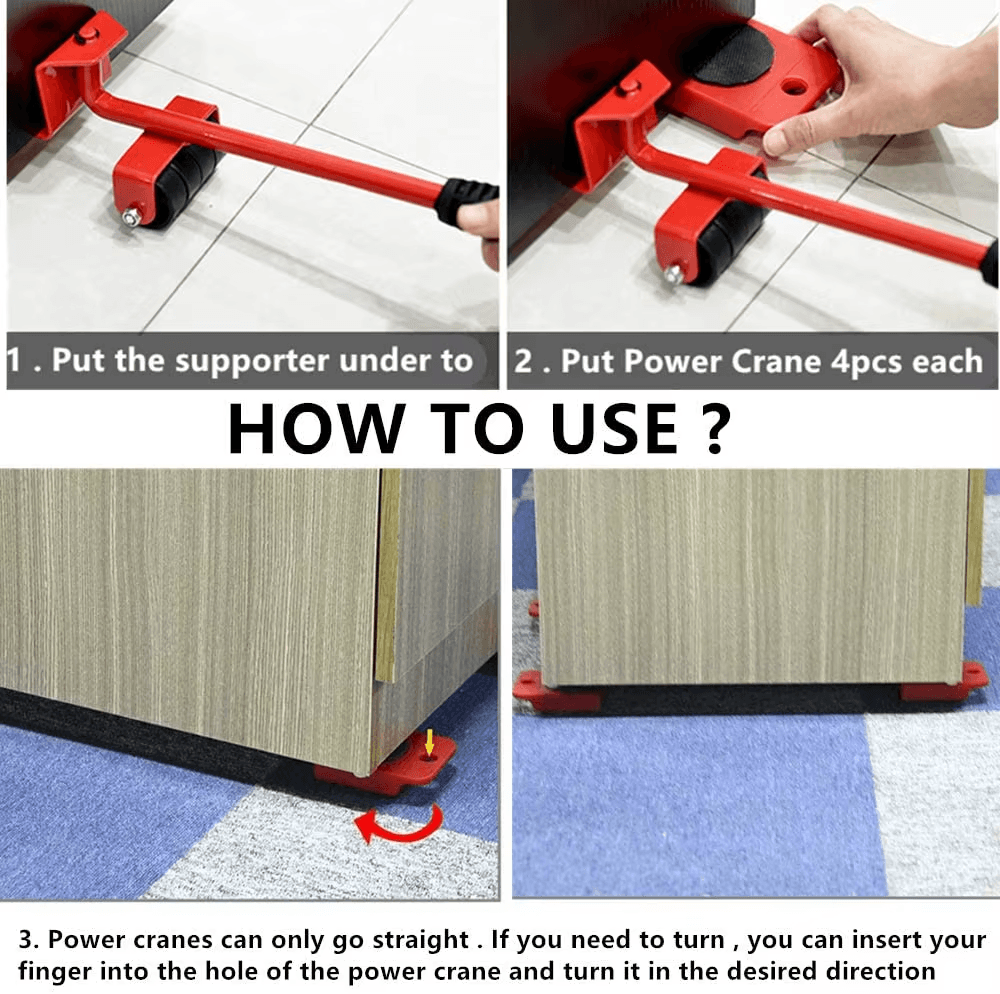 1 . Put the supporter under to

2 . Put Power Crane 4pcs each

HOW TO USE ?

3. Power cranes can only go straight . If you need to turn , you can insert your finger into the hole of the power crane and turn it in the desired direction